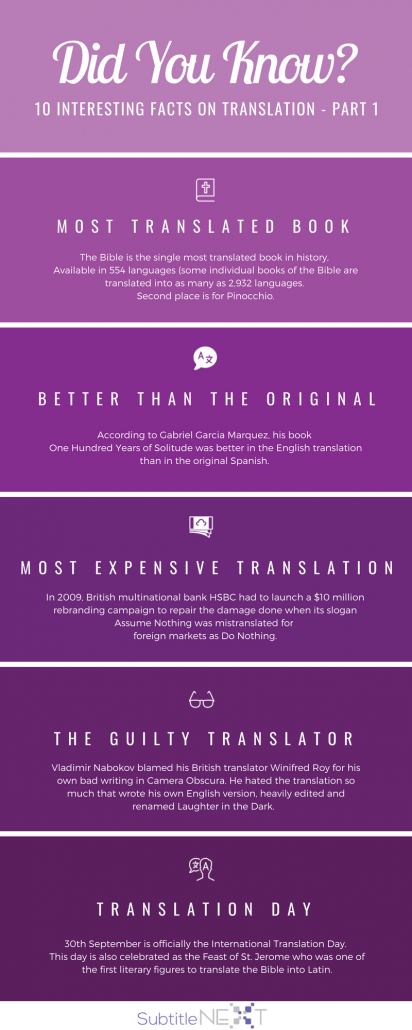 Did You Know?

10 INTERESTING FACTS ON TRANSLATION - PART 1

MOST TRANSLATED BOOK

The Bible is the single most translated book in history. Available in 554 languages (some individual books of the Bible are translated into as many as 2,932 languages. Second place is for Pinocchio.

BETTER THAN THE ORIGINAL

According to Gabriel García Marquez, his book One Hundred Years of Solitude was better in the English translation than in the original Spanish.

MOST EXPENSIVE TRANSLATION

In 2009, British multinational bank HSBC had to launch a $10 million rebranding campaign to repair the damage done when its slogan Assume Nothing was mistranslated for foreign markets as Do Nothing.

THE GUILTY TRANSLATOR

Vladimir Nabokov blamed his British translator Winifred Roy for his own bad writing in Camera Obscura. He hated the translation so much that wrote his own English version, heavily edited and renamed Laughter in the Dark.

TRANSLATION DAY

30th September is officially the International Translation Day. This day is also celebrated as the Feast of St. Jerome who was one of the first literary figures to translate the Bible into Latin.

SubtitleNEXT